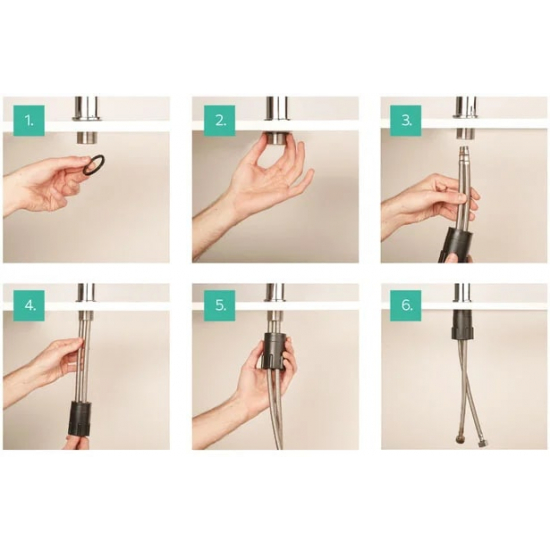 1.

2.

3.

4.

5.

6.