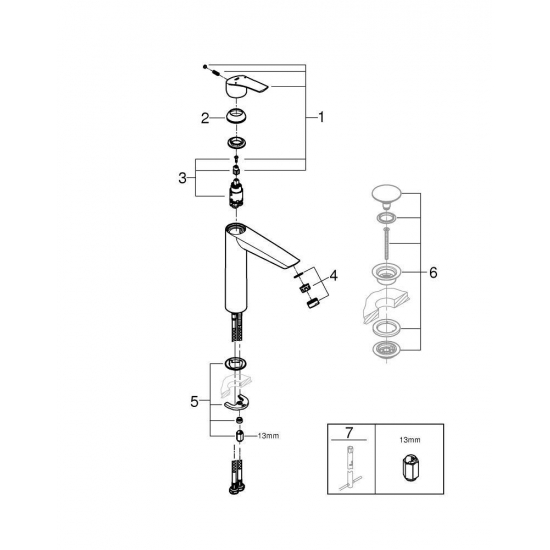 1
2
3
4
6
5
13mm
7
13mm