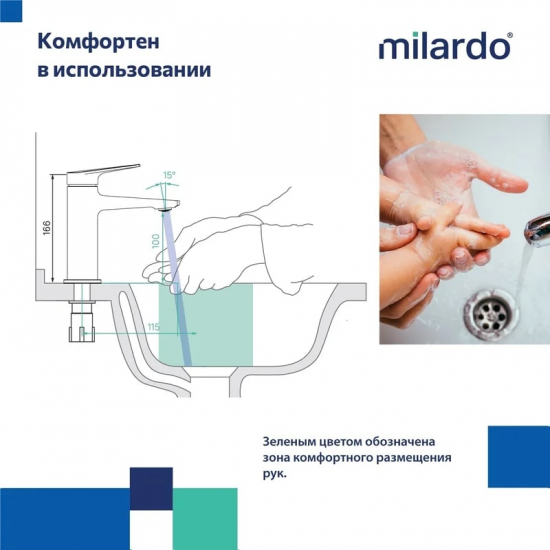 Комфортен
в использовании

milardo®

15°

166

100

115

Зеленым цветом обозначена зона комфортного размещения рук.