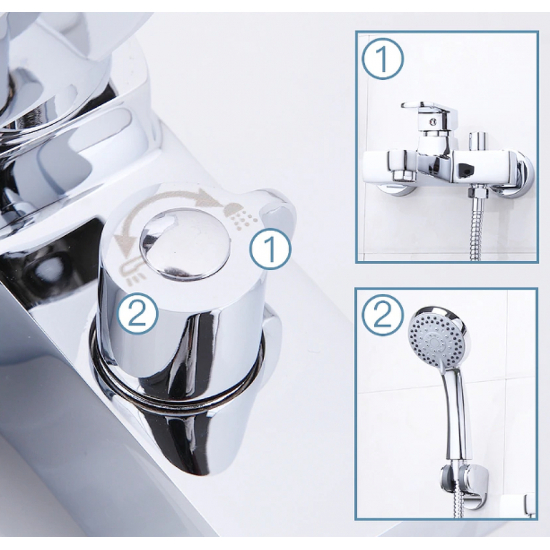 1

2

1

2