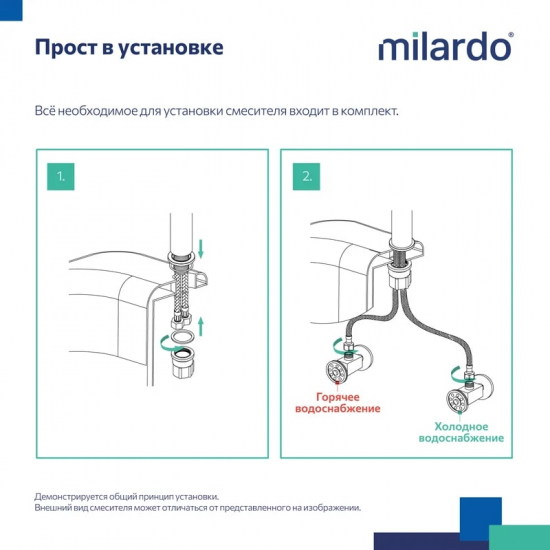 Прост в установке

milardo®

Всё необходимое для установки смесителя входит в комплект.

1.

2.

Горячее водоснабжение

Холодное водоснабжение

Демонстрируется общий принцип установки.
Внешний вид смесителя может отличаться от представленного на изображении.