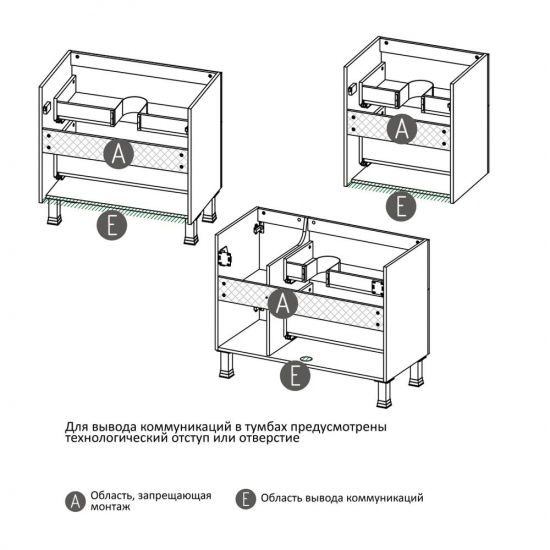 A

E

A

E

A

E

Для вывода коммуникаций в тумбах предусмотрены технологический отступ или отверстие

A Область, запрещающая монтаж

E Область вывода коммуникаций