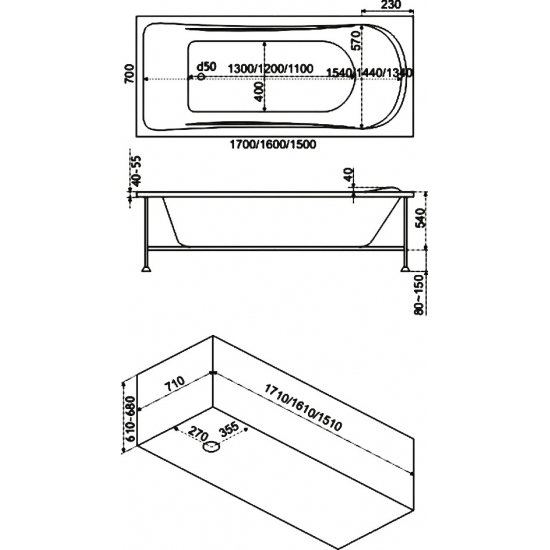 230
570
700
d50
1300/1200/1100
1540/1440/1340
400
1700/1600/1500
40-55
40
540
80~150
710
1710/1610/1510
610-680
270
355