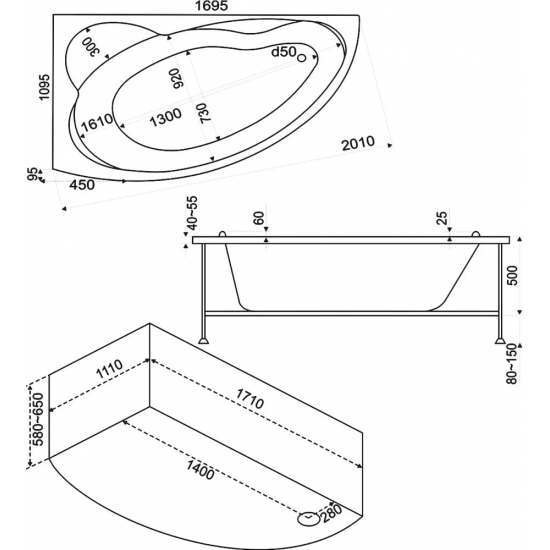 1695
300
d50
1095
920
1610
1300
730
2010
95
450
40~55
60
25
500
80~150
1110
1710
580~650
1400
280