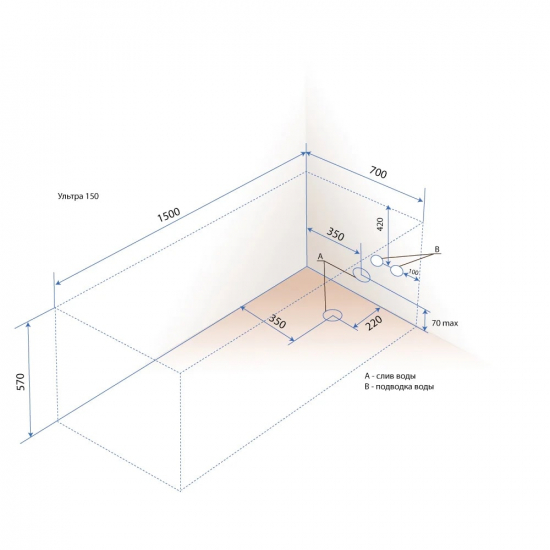 Ультра 150

1500

700

420

350

A

B

100

350

220

70 max

570

A - слив воды
B - подводка воды