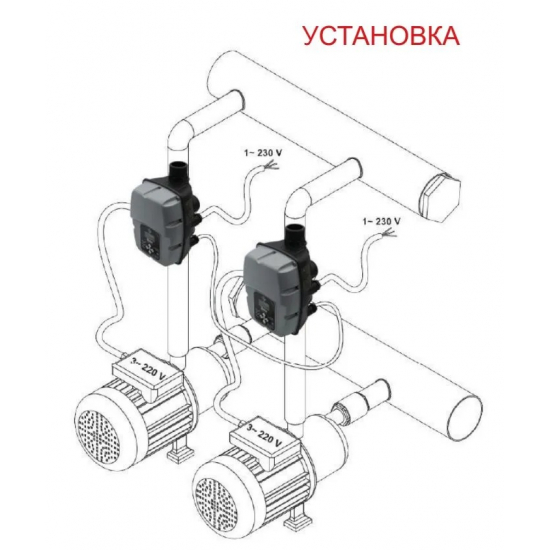 УСТАНОВКА

1~ 230 V

1~ 230 V

3~ 220 V

3~ 220 V