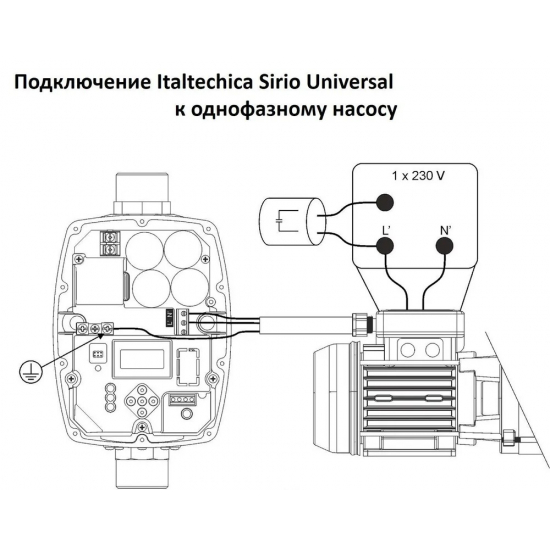 Подключение Italtechica Sirio Universal
к однофазному насосу

1 x 230 V

L'

N'