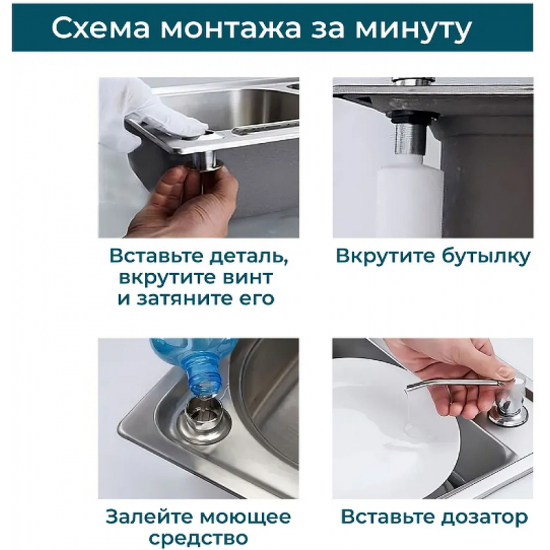 Схема монтажа за минуту

Вставьте деталь, вкрутите винт и затяните его

Вкрутите бутылку

Залейте моющее средство

Вставьте дозатор