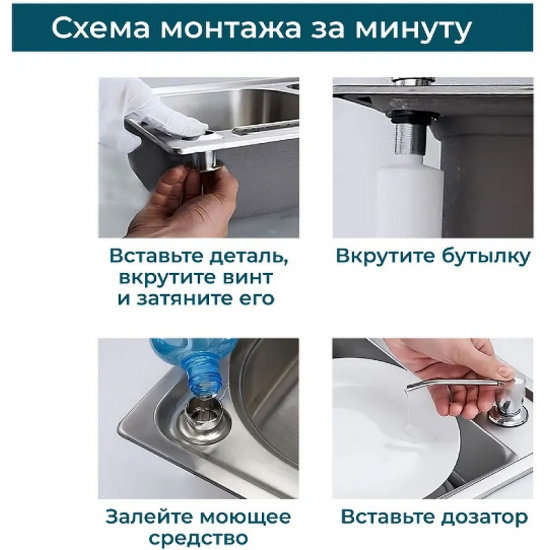 Схема монтажа за минуту

Вставьте деталь, вкрутите винт и затяните его

Вкрутите бутылку

Залейте моющее средство

Вставьте дозатор