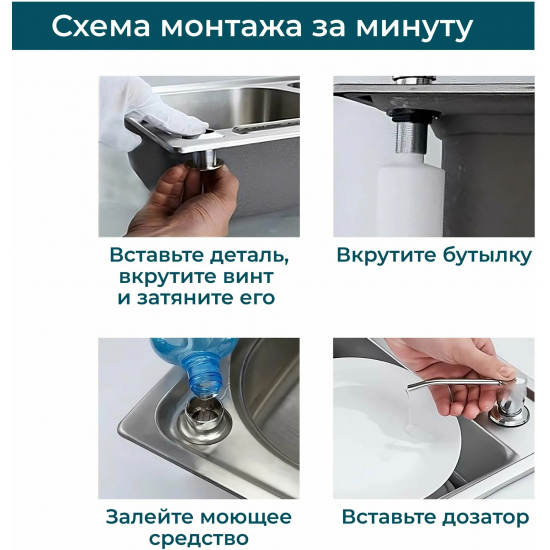 Схема монтажа за минуту

Вставьте деталь, вкрутите винт и затяните его

Вкрутите бутылку

Залейте моющее средство

Вставьте дозатор