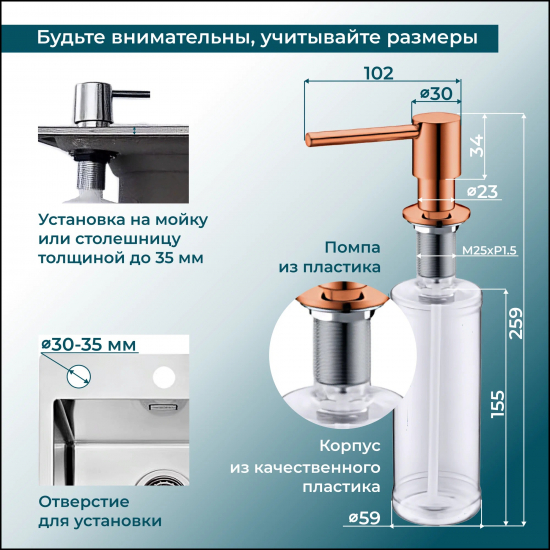 Будьте внимательны, учитывайте размеры

Установка на мойку или столешницу толщиной до 35 мм

ø30-35 мм

Отверстие для установки

102

ø30

34

ø23

M25xP1.5

Помпа из пластика

259

155

Корпус из качественного пластика

ø59