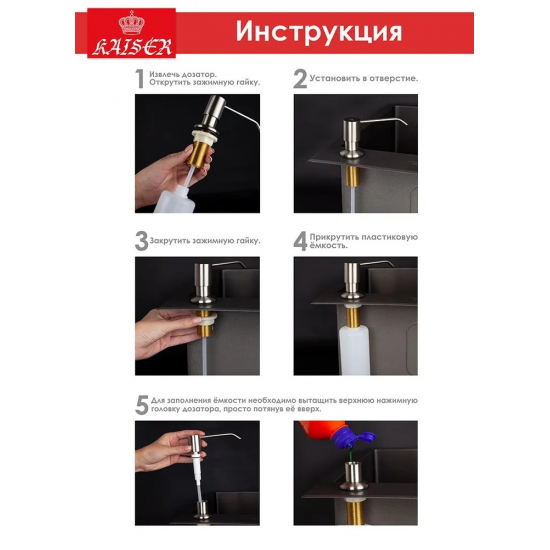 KAISER

Инструкция

1 Извлечь дозатор. Открутить зажимную гайку.

2 Установить в отверстие.

3 Закрутить зажимную гайку.

4 Прикрутить пластиковую ёмкость.

5 Для заполнения ёмкости необходимо вытащить верхнюю нажимную головку дозатора, просто потянув её вверх.