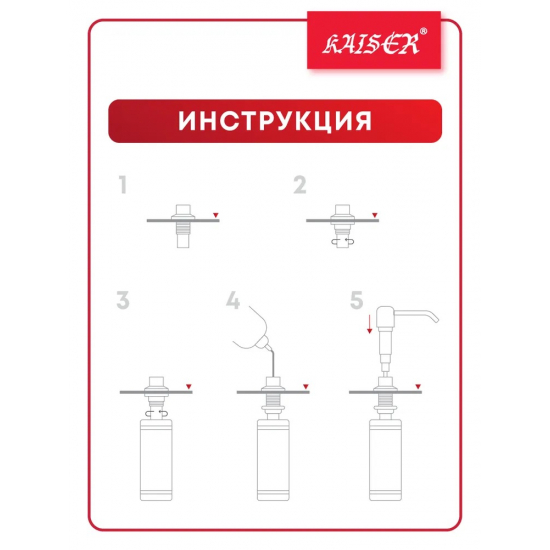 KAISER®

ИНСТРУКЦИЯ

1

2

3

4

5