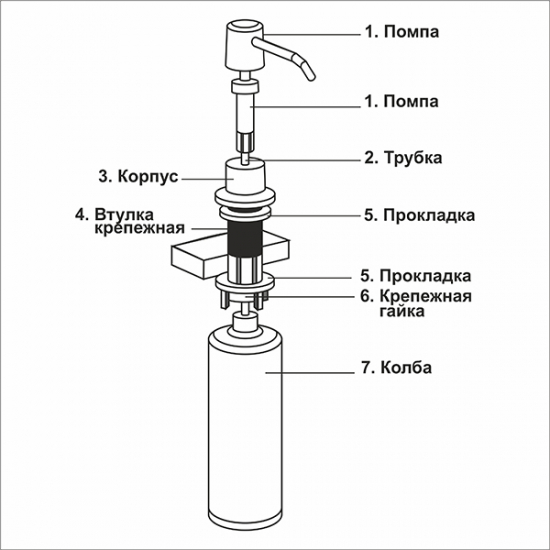 1. Помпа

1. Помпа

2. Трубка

3. Корпус

4. Втулка крепежная

5. Прокладка

5. Прокладка

6. Крепежная гайка

7. Колба