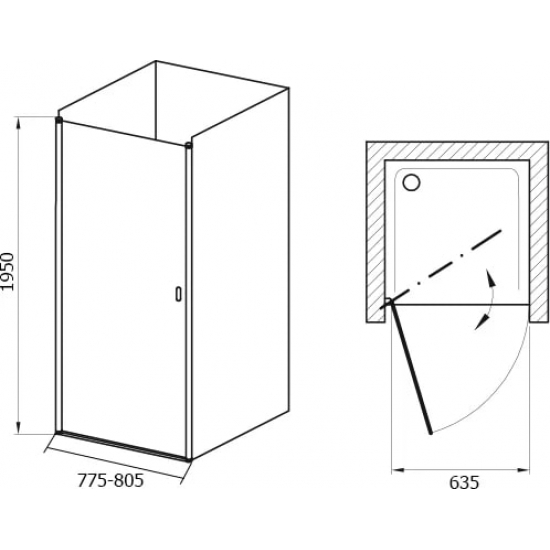 1950

775-805

635