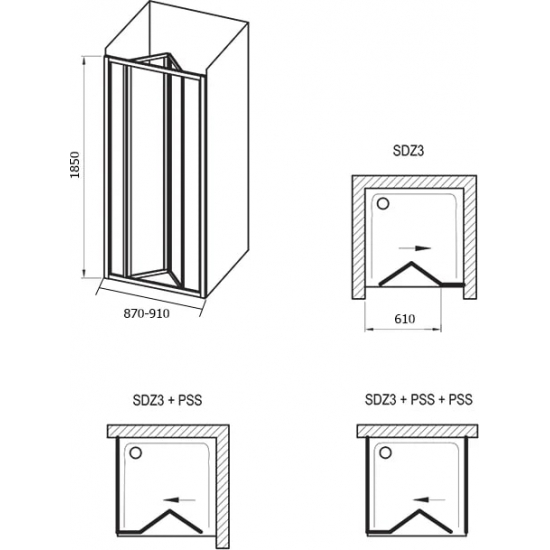 1850

870-910

SDZ3

610

SDZ3 + PSS

SDZ3 + PSS + PSS