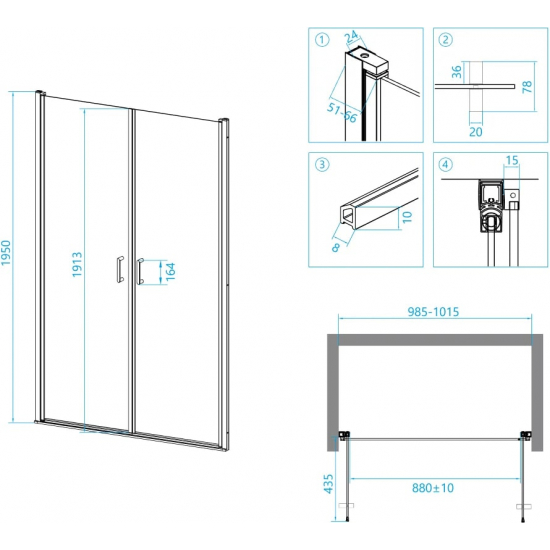 1950
1913
164

① 24 51-56
② 36 78 20
③ 10 8
④ 15

985-1015
435
880±10