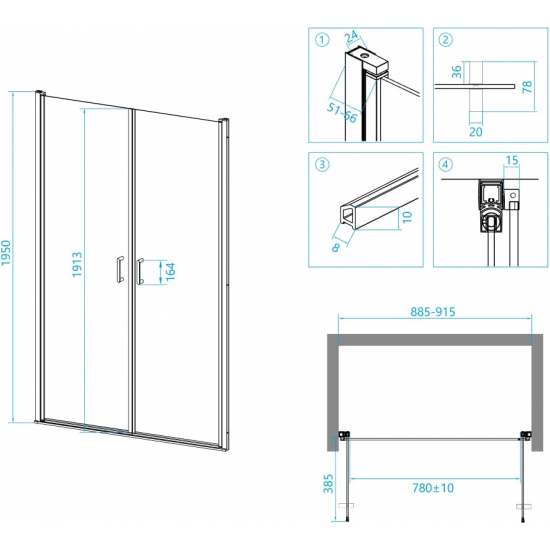 1950
1913
164

1
24
51-56

2
36
78
20

3
10
8

4
15

885-915
385
780±10