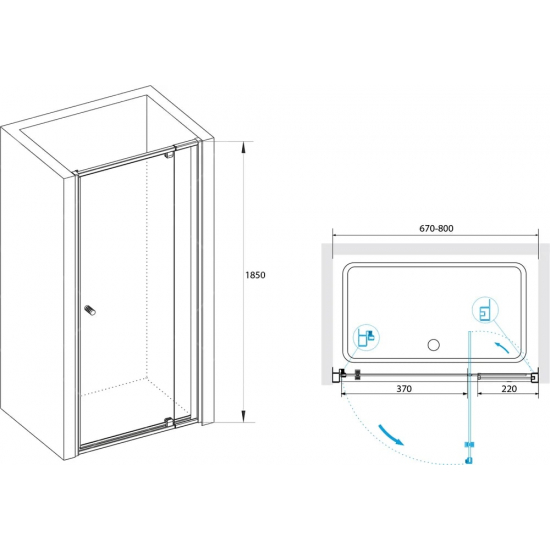 1850

670-800

370

220