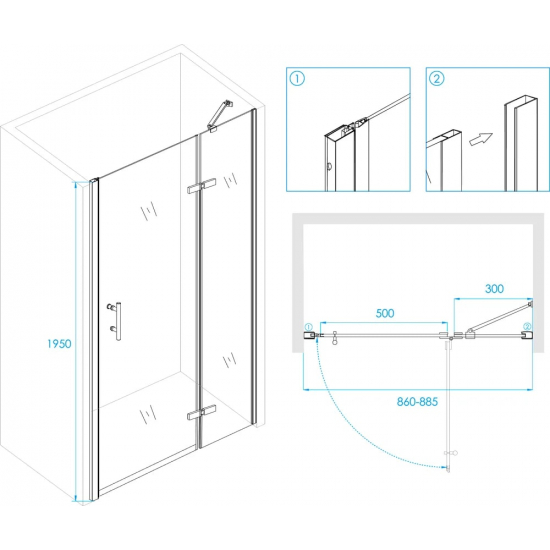 1950

①

②

300

500

①

②

860-885