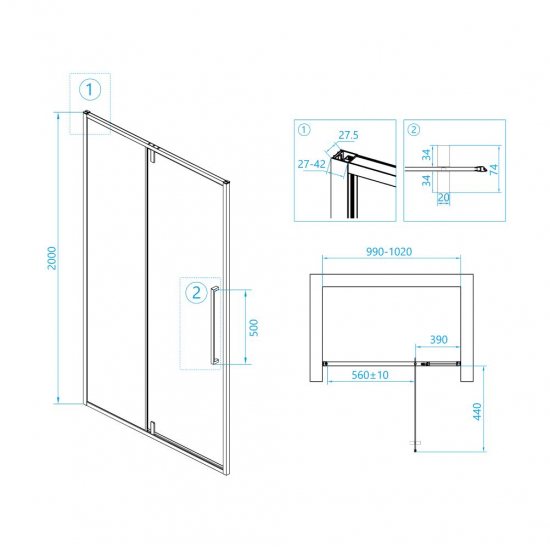 1
2000
2
500
1
27.5
27-42
2
34
34
74
20
990-1020
390
560±10
440