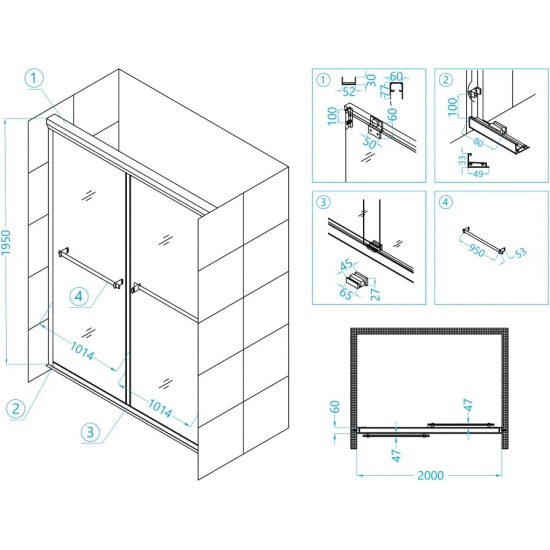 1
1950
4
1014
1014
2
3

1
52
30
60
77
100
60
50

2
100
80
33
49

3
45
65
27

4
950
53

60
47
47
2000