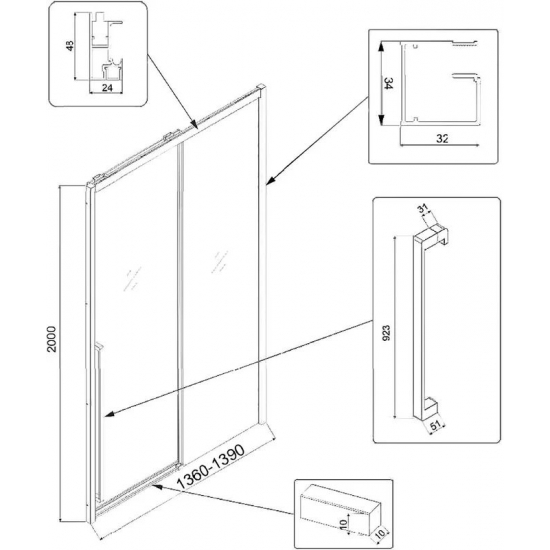 43

24

34

32

31

923

51

2000

1360-1390

10

10