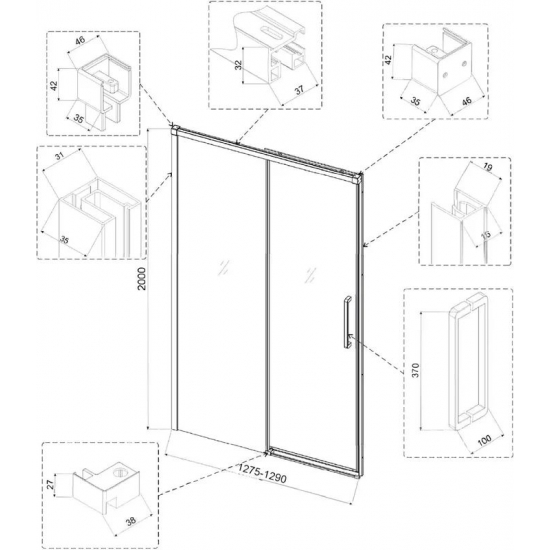 46
42
35
32
37
42
35
46
31
35
19
15
2000
370
100
1275-1290
27
38