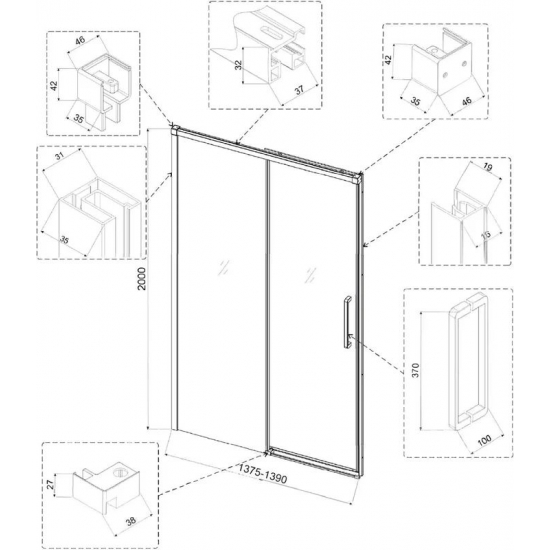 46
42
35

32
37

42
35
46

31
35

19
15

2000

370
100

27
38

1375-1390