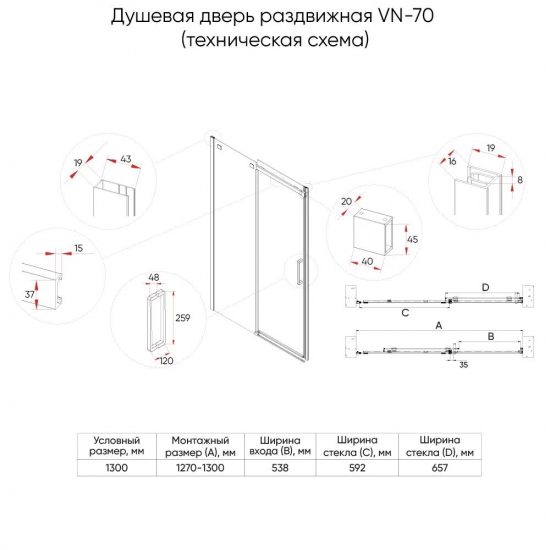 Душевая дверь раздвижная VN-70
(техническая схема)

19
43

16
19
8

20
45
40

15
37

48
259
120

D
C
A
B
35

| Условный размер, мм | Монтажный размер (A), мм | Ширина входа (B), мм | Ширина стекла (C), мм | Ширина стекла (D), мм |
|---|---|---|---|---|
| 1300 | 1270-1300 | 538 | 592 | 657 |