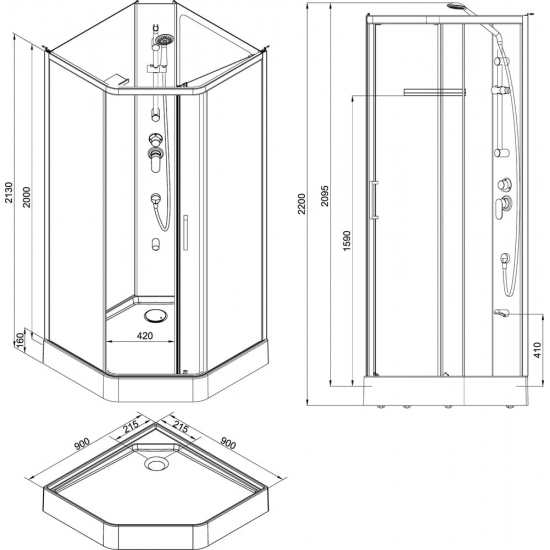 2130
2000
160
420
2200
2095
1590
410
900
215
215
900