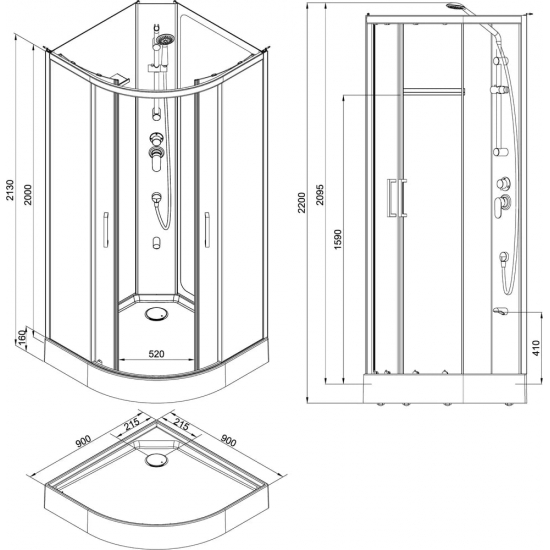 2130
2000
160
520
2200
2095
1590
410
900
215
215
900