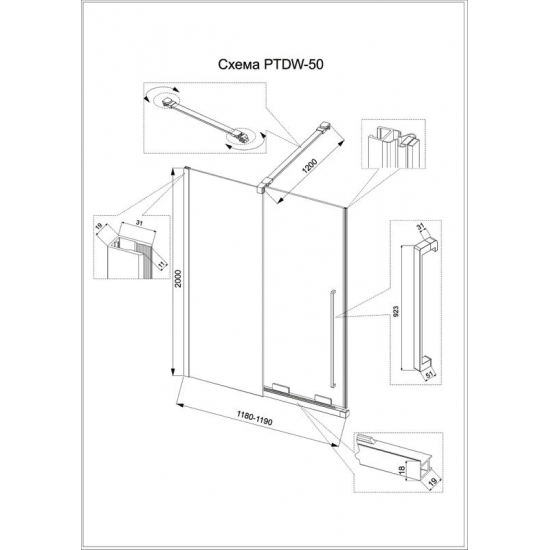 Схема PTDW-50

1200

19
31
11

2000

31
923
51

1180-1190

18
19