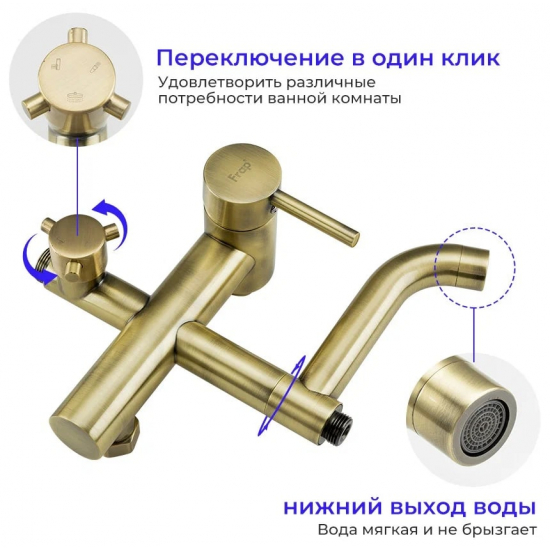 Переключение в один клик
Удовлетворить различные потребности ванной комнаты

Frap

нижний выход воды
Вода мягкая и не брызгает