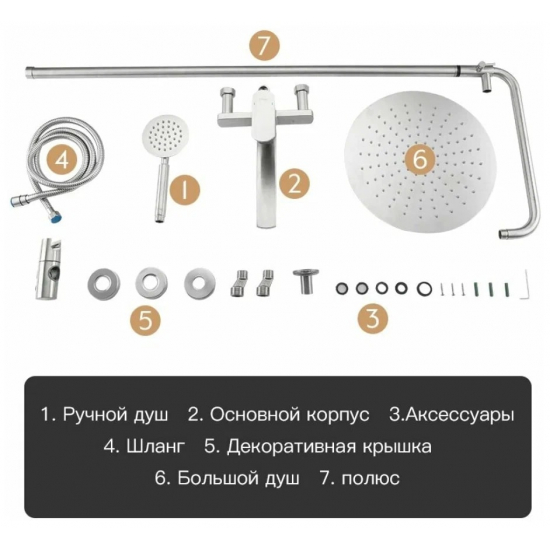 7

4

1

2

6

5

3

1. Ручной душ 2. Основной корпус 3.Аксессуары
4. Шланг 5. Декоративная крышка
6. Большой душ 7. полюс