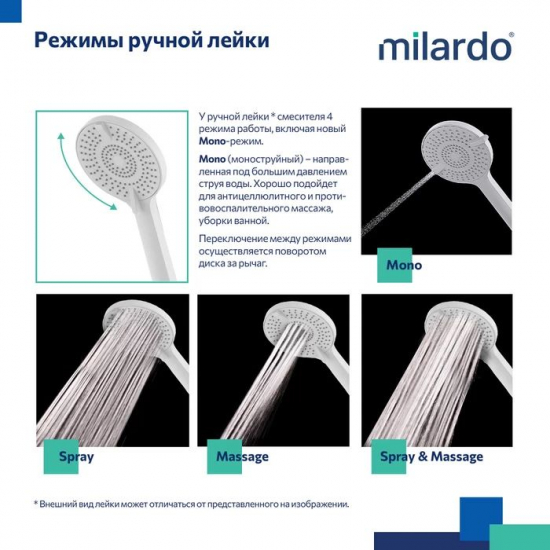 Режимы ручной лейки

milardo®

У ручной лейки * смесителя 4 режима работы, включая новый Mono-режим.

Mono (моноструйный) – направленная под большим давлением струя воды. Хорошо подойдет для антицеллюлитного и противовоспалительного массажа, уборки ванной.

Переключение между режимами осуществляется поворотом диска за рычаг.

Mono

Spray

Massage

Spray & Massage

* Внешний вид лейки может отличаться от представленного на изображении.