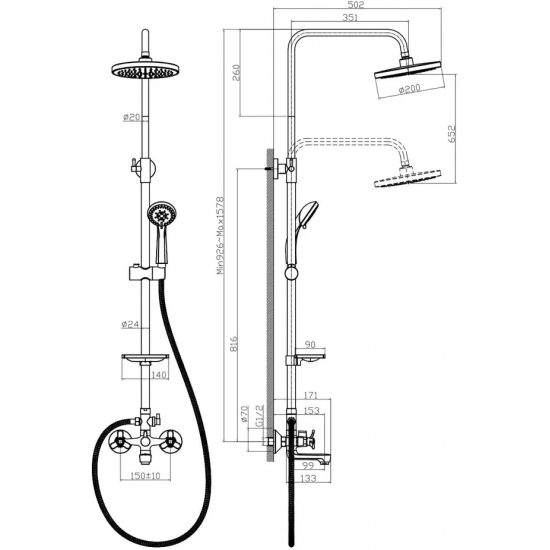 ø20

ø24

140

150±10

502

351

260

ø200

652

Min926~Max1578

816

90

171

153

ø70

G1/2

99

133