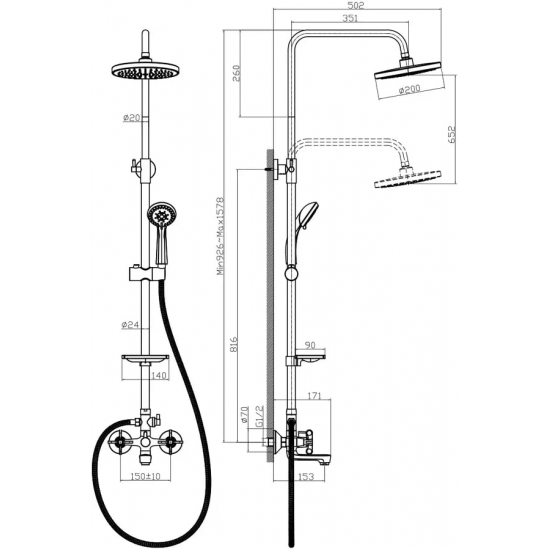 ø20
ø24
140
150±10
502
351
260
ø200
652
Min926~Max1578
816
90
171
ø70
G1/2
153