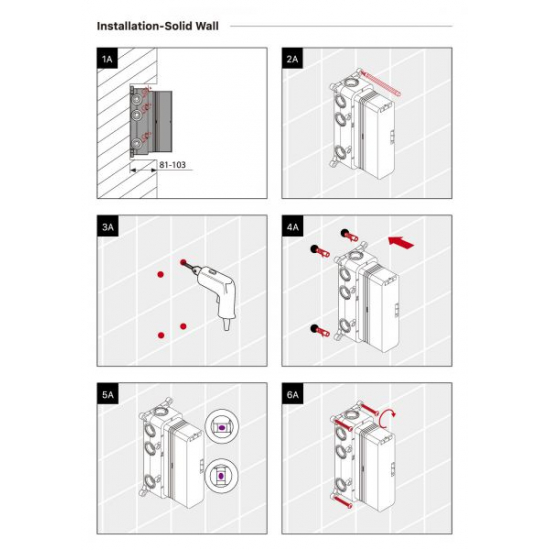 Installation-Solid Wall

1A

81-103

2A

3A

4A

5A

6A