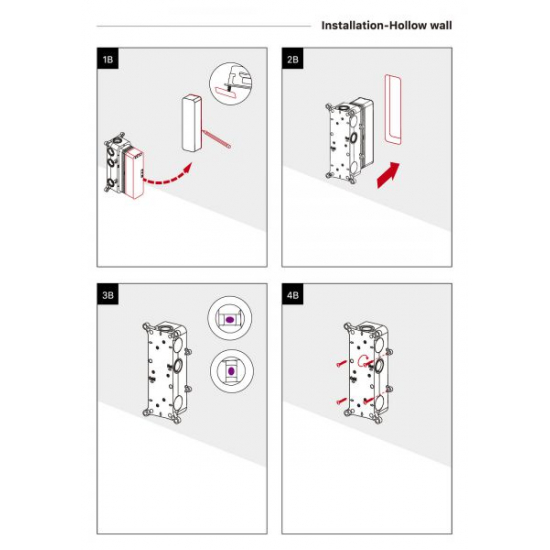 Installation-Hollow wall

1B

2B

3B

4B