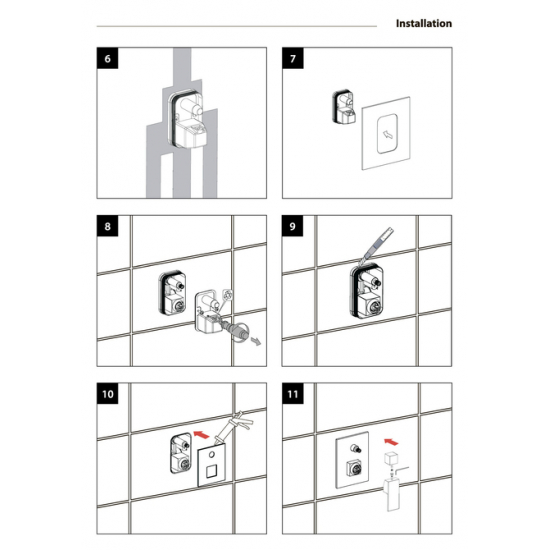 Installation

6

7

8

9

10

11