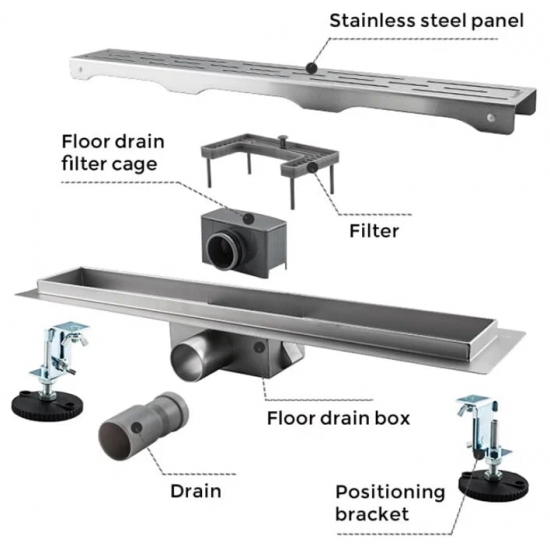 Stainless steel panel

Floor drain filter cage

Filter

Floor drain box

Drain

Positioning bracket