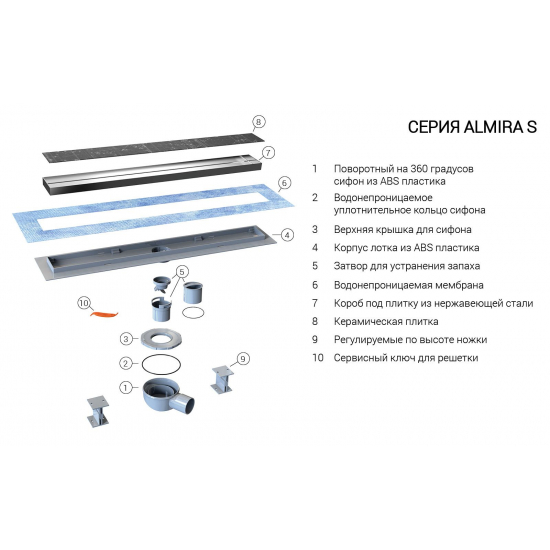 8
7
6
4
5
10
3
2
9
1

СЕРИЯ ALMIRA S

1 Поворотный на 360 градусов сифон из ABS пластика
2 Водонепроницаемое уплотнительное кольцо сифона
3 Верхняя крышка для сифона
4 Корпус лотка из ABS пластика
5 Затвор для устранения запаха
6 Водонепроницаемая мембрана
7 Короб под плитку из нержавеющей стали
8 Керамическая плитка
9 Регулируемые по высоте ножки
10 Сервисный ключ для решетки