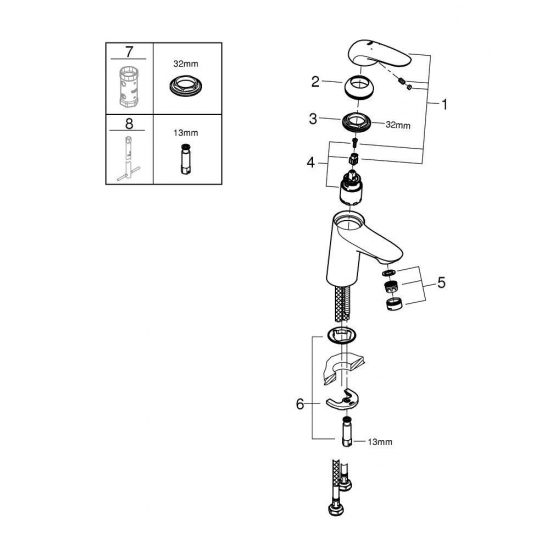 | 7 | 32mm |
|---|---|
| 8 | 13mm |

2
1
3
32mm
4
5
6
13mm