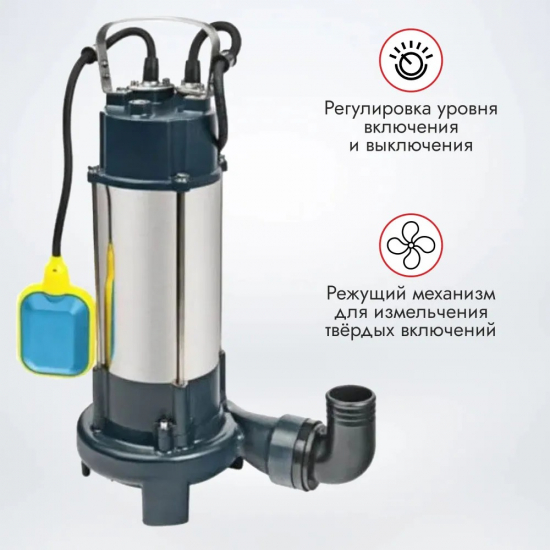 Регулировка уровня включения и выключения

Режущий механизм для измельчения твёрдых включений