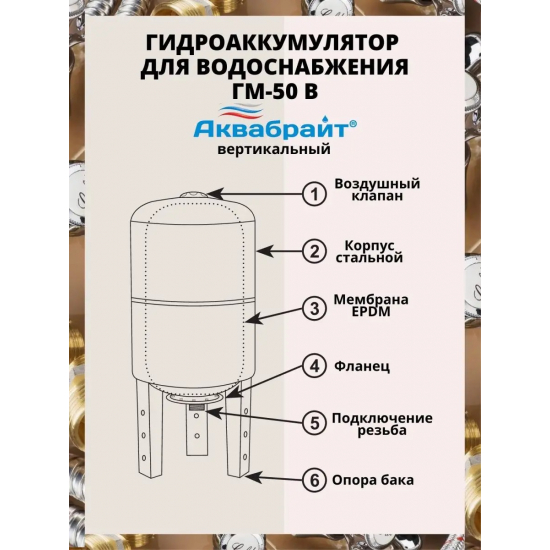 ГИДРОАККУМУЛЯТОР ДЛЯ ВОДОСНАБЖЕНИЯ ГМ-50 В

Аквабрайт®
вертикальный

1 Воздушный клапан

2 Корпус стальной

3 Мембрана EPDM

4 Фланец

5 Подключение резьба

6 Опора бака