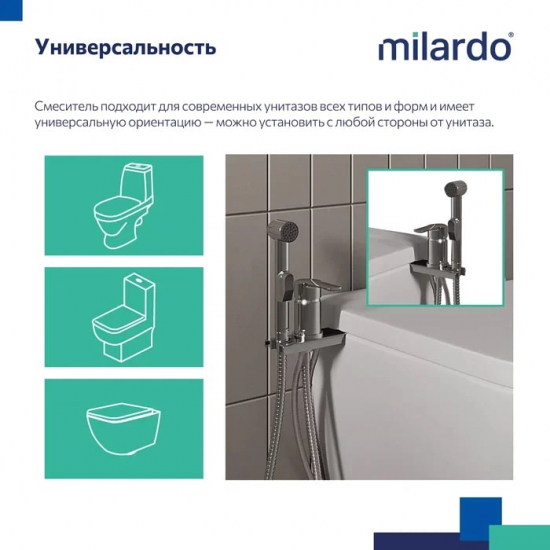 Универсальность

milardo®

Смеситель подходит для современных унитазов всех типов и форм и имеет универсальную ориентацию — можно установить с любой стороны от унитаза.