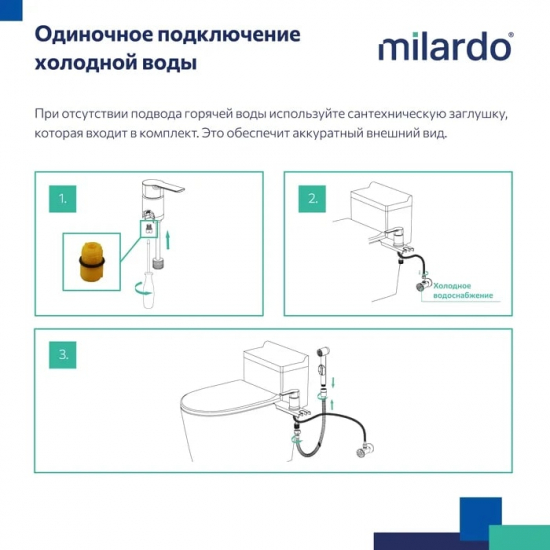 Одиночное подключение холодной воды

milardo®

При отсутствии подвода горячей воды используйте сантехническую заглушку, которая входит в комплект. Это обеспечит аккуратный внешний вид.

1.

2.

Холодное водоснабжение

3.