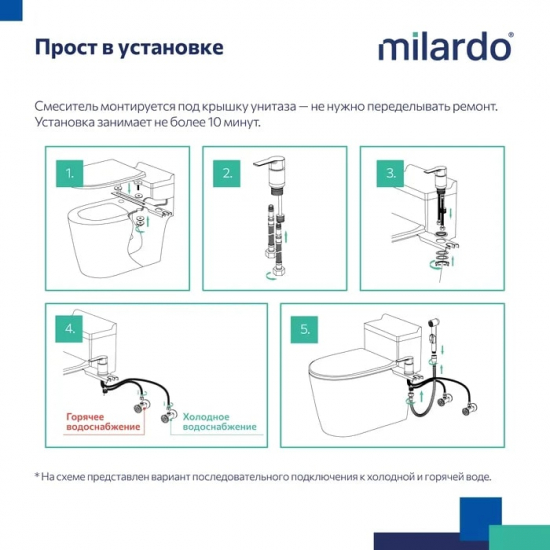 Прост в установке

milardo®

Смеситель монтируется под крышку унитаза — не нужно переделывать ремонт. Установка занимает не более 10 минут.

1.

2.

3.

4.

Горячее водоснабжение

Холодное водоснабжение

5.

* На схеме представлен вариант последовательного подключения к холодной и горячей воде.