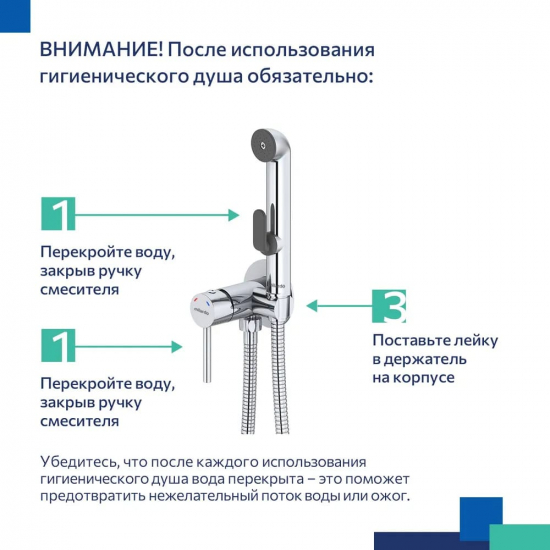 ВНИМАНИЕ! После использования гигиенического душа обязательно:

1

Перекройте воду, закрыв ручку смесителя

1

Перекройте воду, закрыв ручку смесителя

3

Поставьте лейку в держатель на корпусе

Убедитесь, что после каждого использования гигиенического душа вода перекрыта – это поможет предотвратить нежелательный поток воды или ожог.